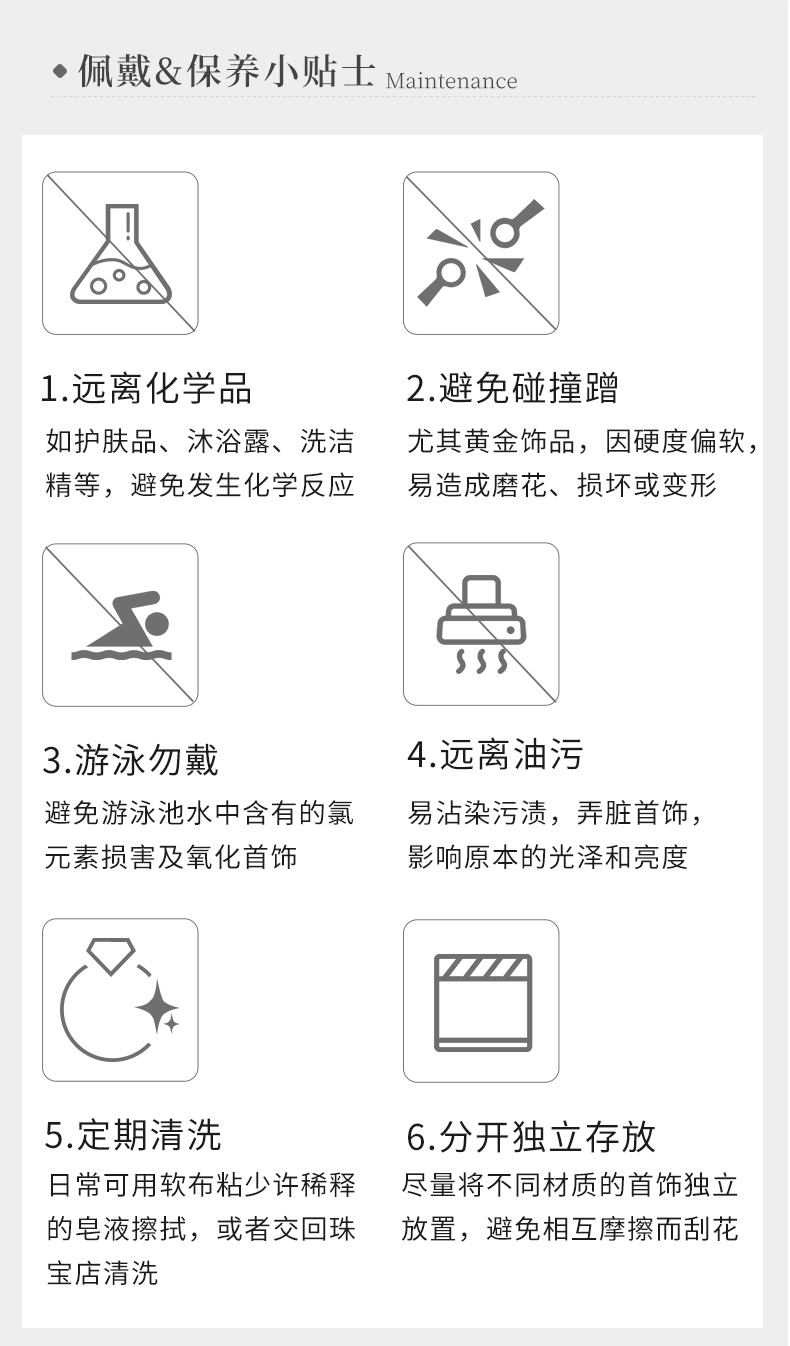 • 佩戴&保养小贴士 Maintenance

1.远离化学品
如护肤品、沐浴露、洗洁精等，避免发生化学反应

2.避免碰撞蹭
尤其黄金饰品，因硬度偏软，易造成磨花、损坏或变形

3.游泳勿戴
避免游泳池水中含有的氯元素损害及氧化首饰

4.远离油污
易沾染污渍，弄脏首饰，影响原本的光泽和亮度

5.定期清洗
日常可用软布粘少许稀释的皂液擦拭，或者交回珠宝店清洗

6.分开独立存放
尽量将不同材质的首饰独立放置，避免相互摩擦而刮花