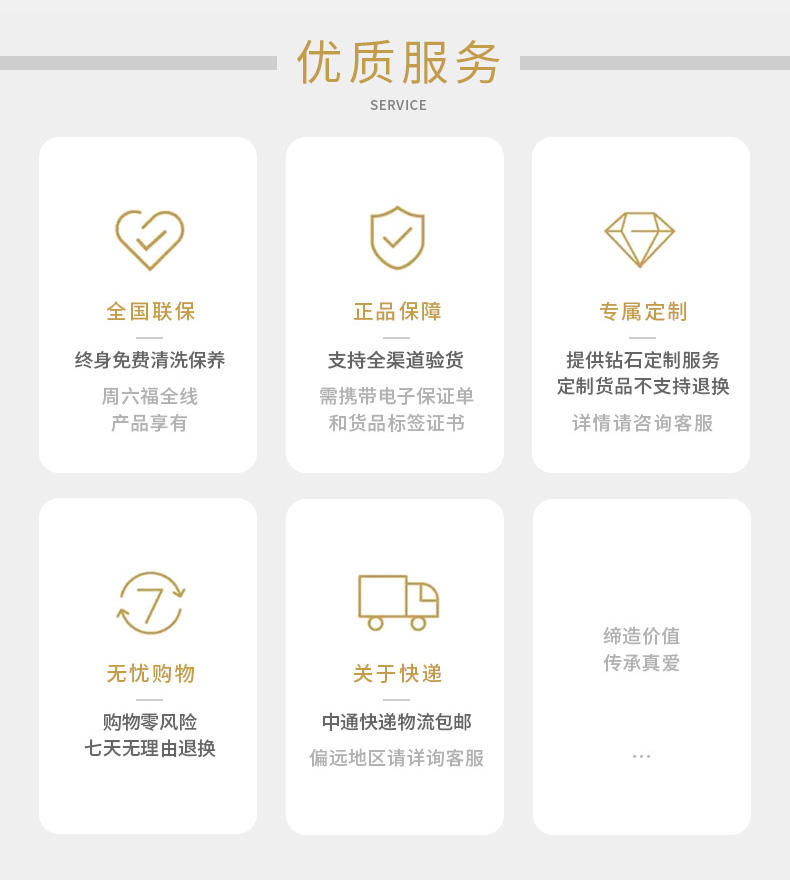 优质服务
SERVICE

全国联保
终身免费清洗保养
周六福全线
产品享有

正品保障
支持全渠道验货
需携带电子保证单
和货品标签证书

专属定制
提供钻石定制服务
定制货品不支持退换
详情请咨询客服

7

无忧购物
购物零风险
七天无理由退换

关于快递
中通快递物流包邮
偏远地区请详询客服

缔造价值
传承真爱
...